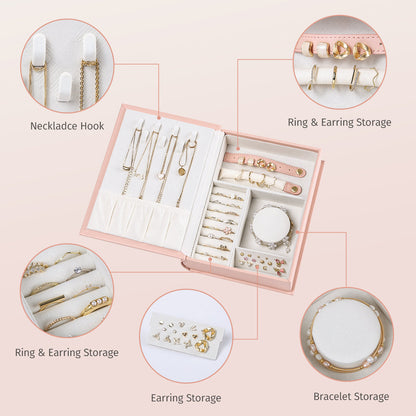 Neckladce Hook

Ring & Earring Storage

Ring & Earring Storage

Earring Storage

Bracelet Storage